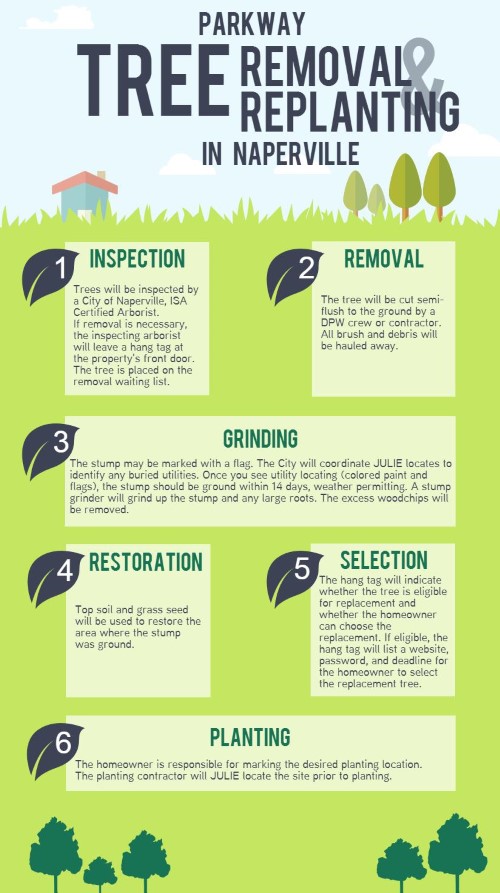 PARKWAY
TREE REMOVAL & REPLANTING
IN NAPERVILLE

1 INSPECTION
Trees will be inspected by a City of Naperville, ISA Certified Arborist.
If removal is necessary, the inspecting arborist will leave a hang tag at the property's front door. The tree is placed on the removal waiting list.

2 REMOVAL
The tree will be cut semi-flush to the ground by a DPW crew or contractor. All brush and debris will be hauled away.

3 GRINDING
The stump may be marked with a flag. The City will coordinate JULIE locates to identify any buried utilities. Once you see utility locating (colored paint and flags), the stump should be ground within 14 days, weather permitting. A stump grinder will grind up the stump and any large roots. The excess woodchips will be removed.

4 RESTORATION
Top soil and grass seed will be used to restore the area where the stump was ground.

5 SELECTION
The hang tag will indicate whether the tree is eligible for replacement and whether the homeowner can choose the replacement. If eligible, the hang tag will list a website, password, and deadline for the homeowner to select the replacement tree.

6 PLANTING
The homeowner is responsible for marking the desired planting location. The planting contractor will JULIE locate the site prior to planting.